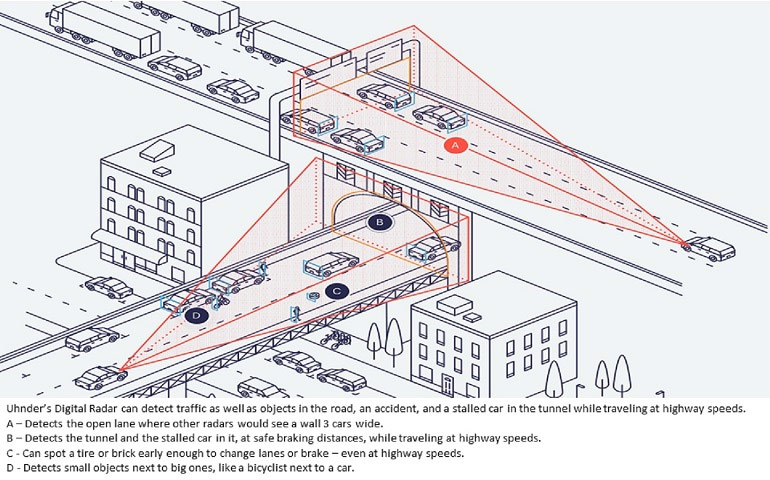 A

B

C

D

Uhnder's Digital Radar can detect traffic as well as objects in the road, an accident, and a stalled car in the tunnel while traveling at highway speeds.
A – Detects the open lane where other radars would see a wall 3 cars wide.
B – Detects the tunnel and the stalled car in it, at safe braking distances, while traveling at highway speeds.
C - Can spot a tire or brick early enough to change lanes or brake – even at highway speeds.
D - Detects small objects next to big ones, like a bicyclist next to a car.